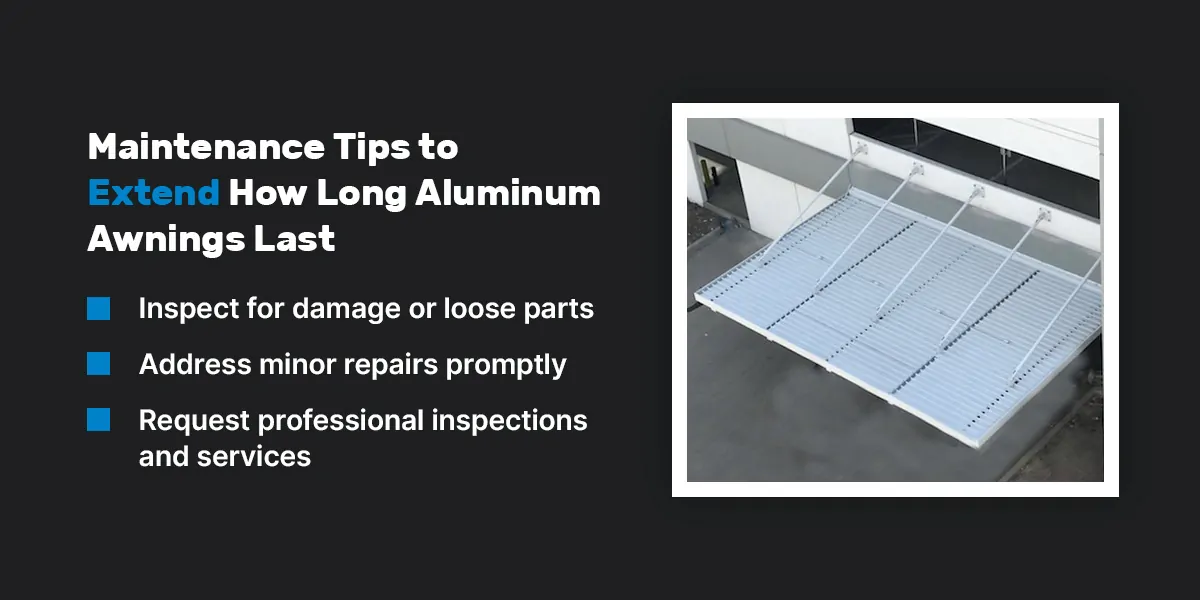 Maintenance Tips to Extend How Long Aluminum Awnings Last

Inspect for damage or loose parts

Address minor repairs promptly

Request professional inspections and services